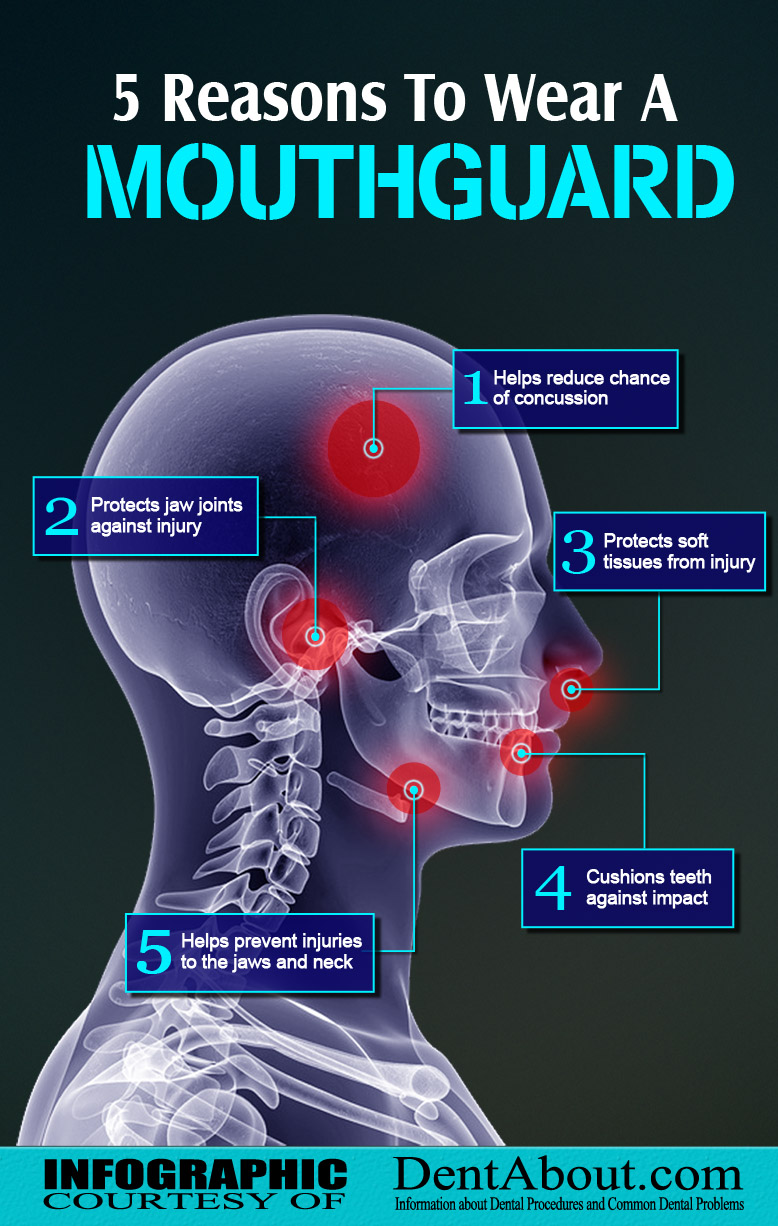 5 Reasons To Wear A
MOUTHGUARD

1 Helps reduce chance of concussion

2 Protects jaw joints against injury

3 Protects soft tissues from injury

4 Cushions teeth against impact

5 Helps prevent injuries to the jaws and neck

INFOGRAPHIC COURTESY OF

DentAbout.com
Information about Dental Procedures and Common Dental Problems